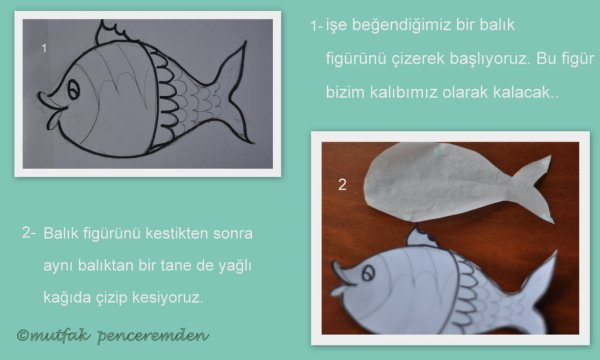 1

1- işe beğendiğimiz bir balık figürünü çizerek başlıyoruz. Bu figür bizim kalıbımız olarak kalacak..

2

2- Balık figürünü kestikten sonra aynı balıktan bir tane de yağlı kağıda çizip kesiyoruz.

©mutfak penceremden